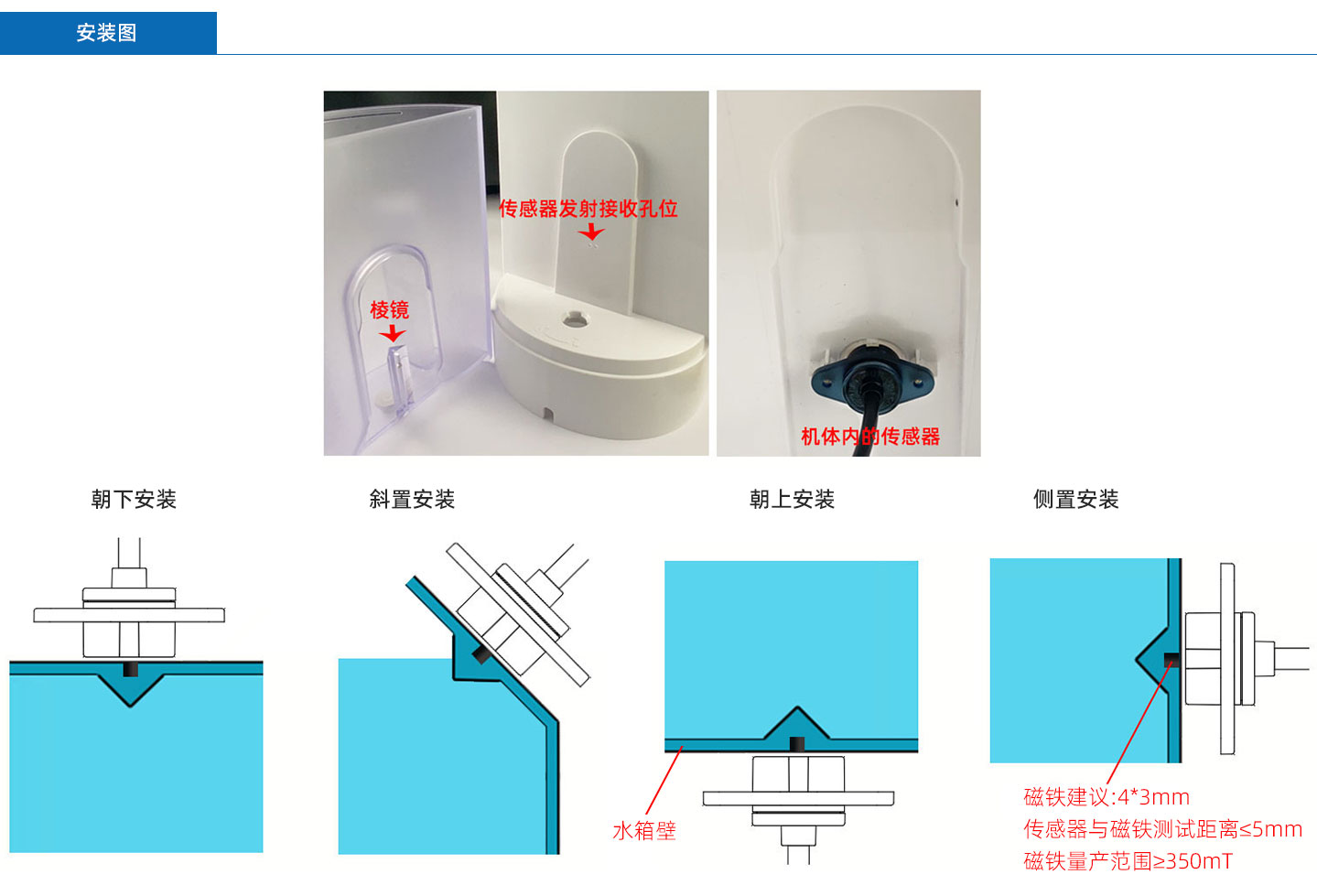 安装图

传感器发射接收孔位

棱镜

机体内的传感器

朝下安装

斜置安装

朝上安装

侧置安装

水箱壁

磁铁建议:4*3mm
传感器与磁铁测试距离≤5mm
磁铁量产范围≥350mT